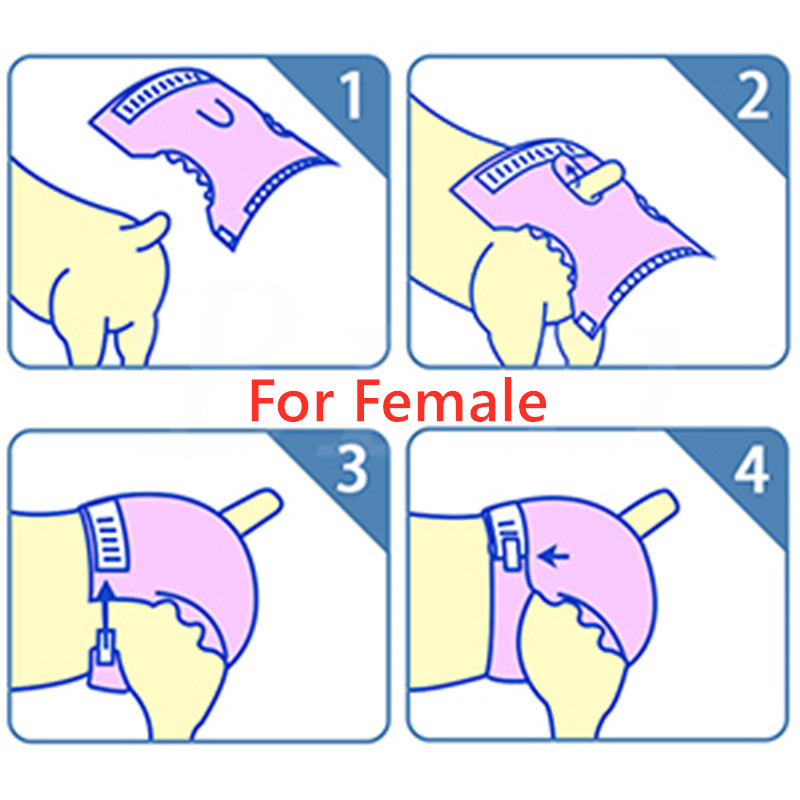 1

2

For Female

3

4