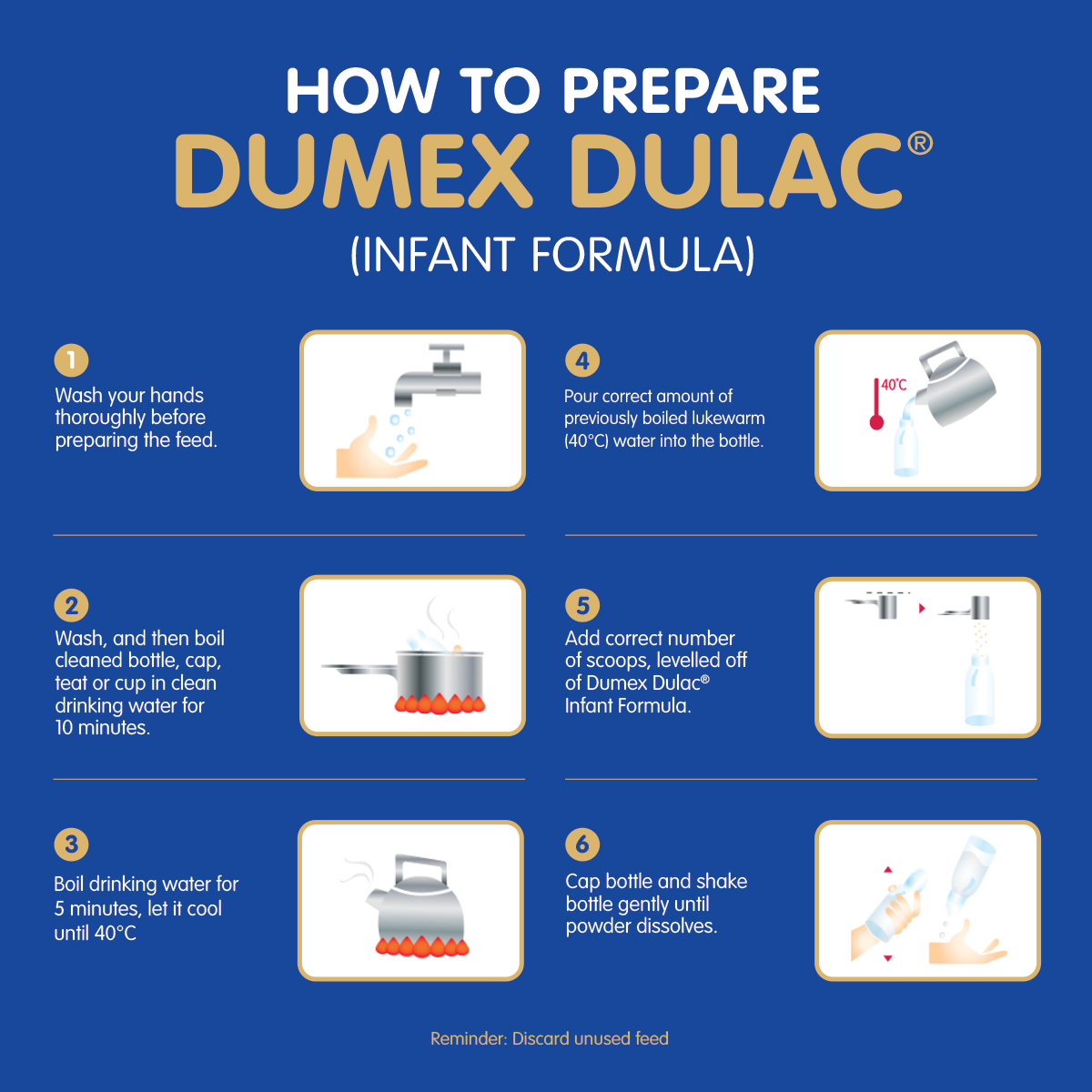 HOW TO PREPARE
DUMEX DULAC®
(INFANT FORMULA)

1
Wash your hands thoroughly before preparing the feed.

2
Wash, and then boil cleaned bottle, cap, teat or cup in clean drinking water for 10 minutes.

3
Boil drinking water for 5 minutes, let it cool until 40°C

4
Pour correct amount of previously boiled lukewarm (40°C) water into the bottle.

40°C

5
Add correct number of scoops, levelled off of Dumex Dulac® Infant Formula.

6
Cap bottle and shake bottle gently until powder dissolves.

Reminder: Discard unused feed